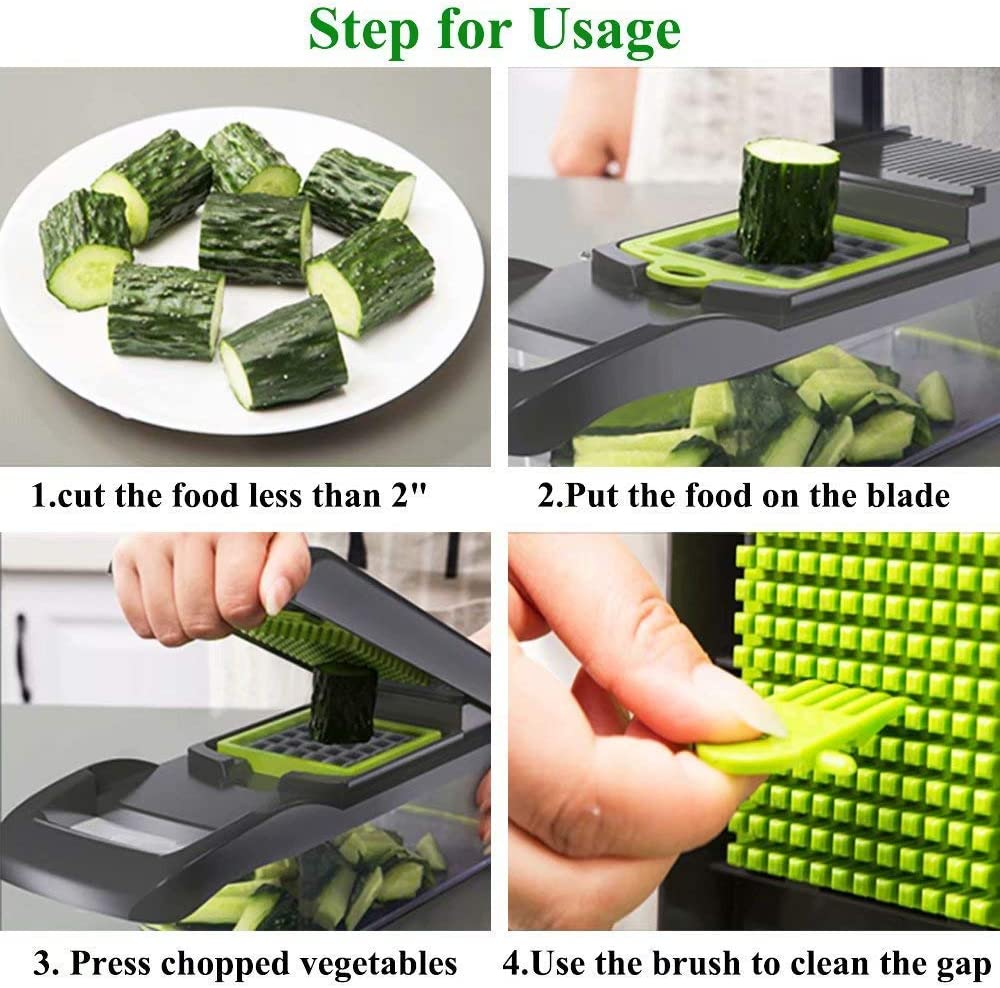 Step for Usage

1.cut the food less than 2"

2.Put the food on the blade

3. Press chopped vegetables

4.Use the brush to clean the gap