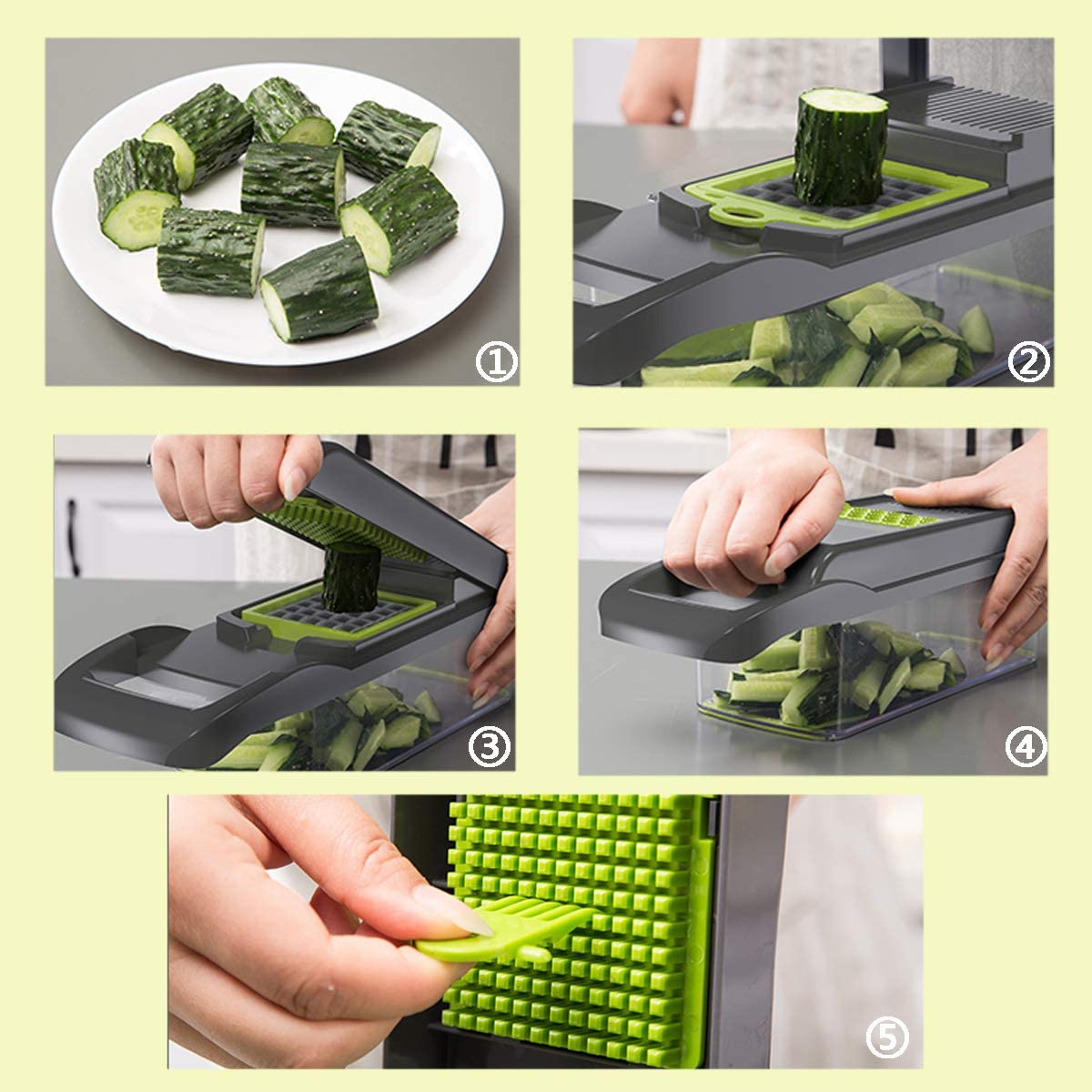 ①
②
③
④
⑤