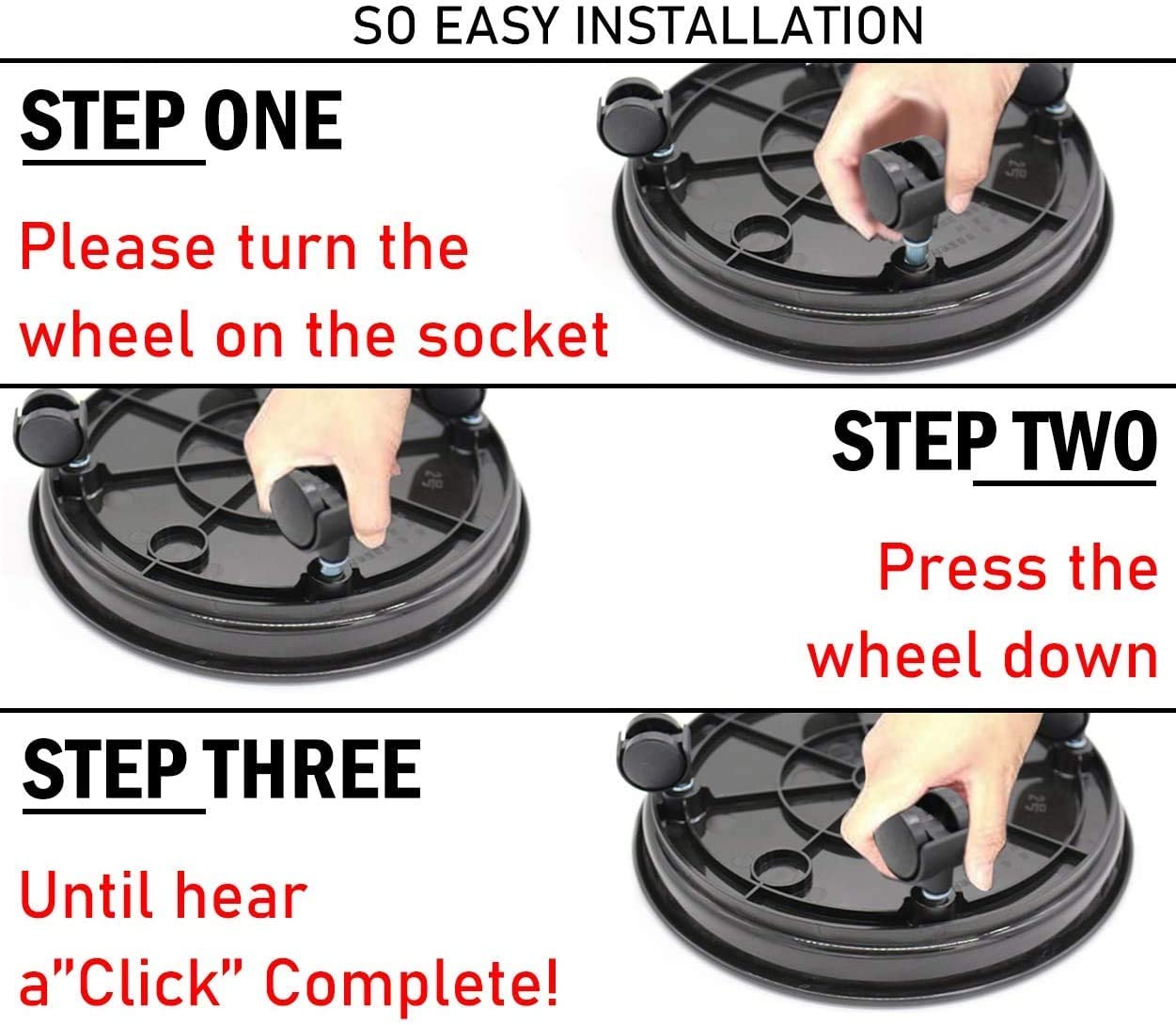 SO EASY INSTALLATION

STEP ONE

Please turn the wheel on the socket

STEP TWO

Press the wheel down

STEP THREE

Until hear a"Click" Complete!