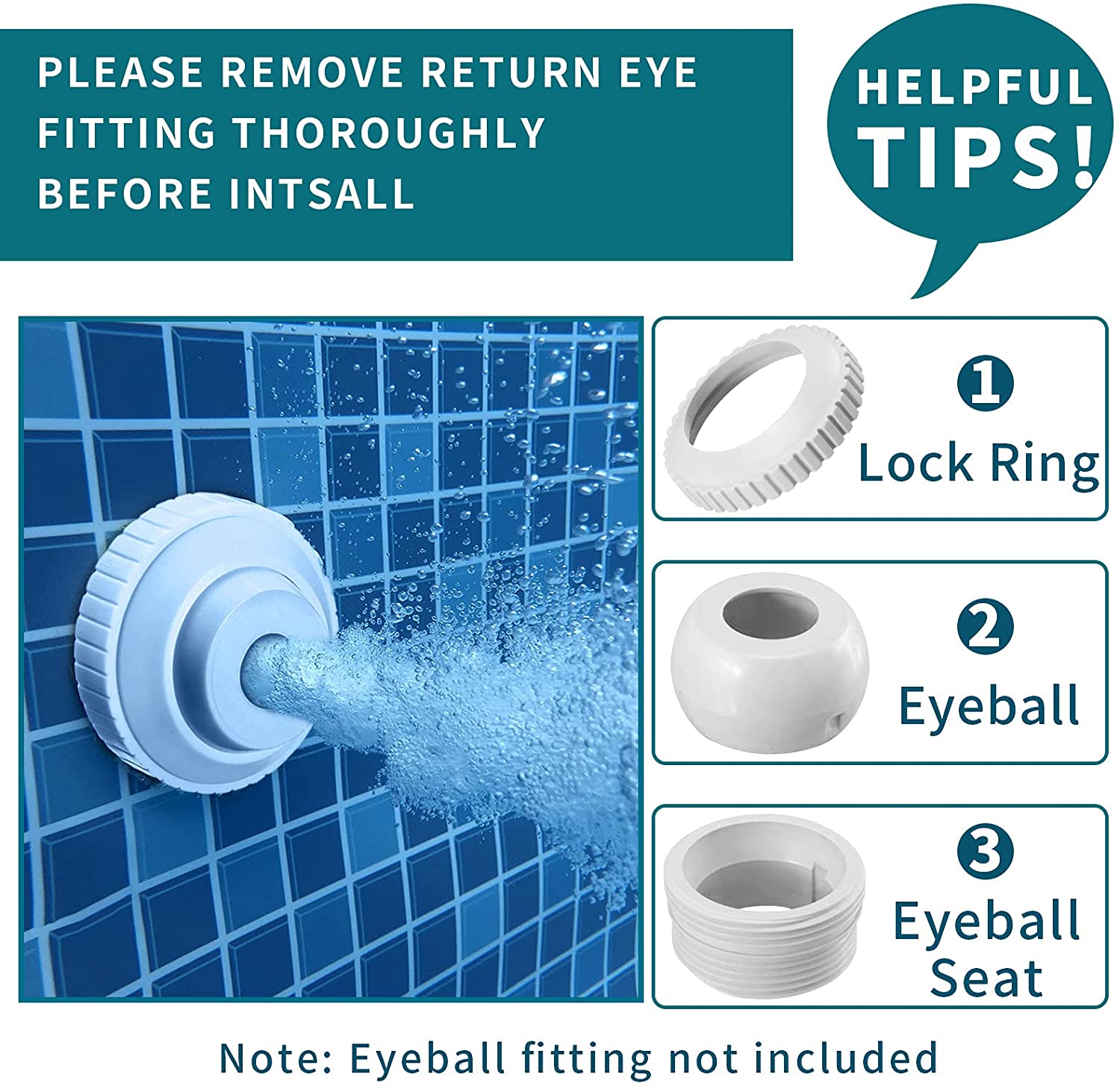 PLEASE REMOVE RETURN EYE FITTING THOROUGHLY BEFORE INTSALL

HELPFUL TIPS!

1 Lock Ring

2 Eyeball

3 Eyeball Seat

Note: Eyeball fitting not included