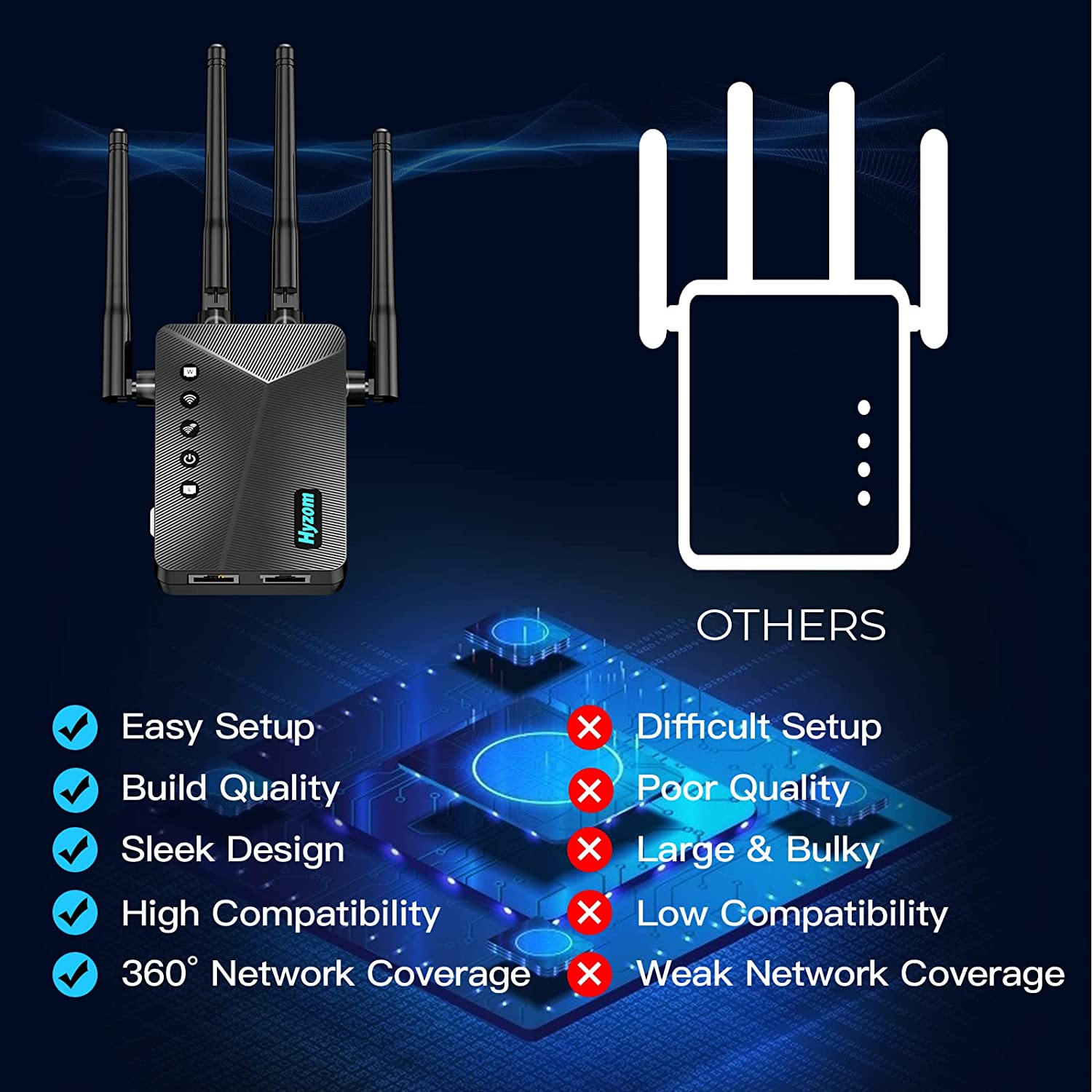 Hyzom

OTHERS

Easy Setup
Build Quality
Sleek Design
High Compatibility
360° Network Coverage

Difficult Setup
Poor Quality
Large & Bulky
Low Compatibility
Weak Network Coverage