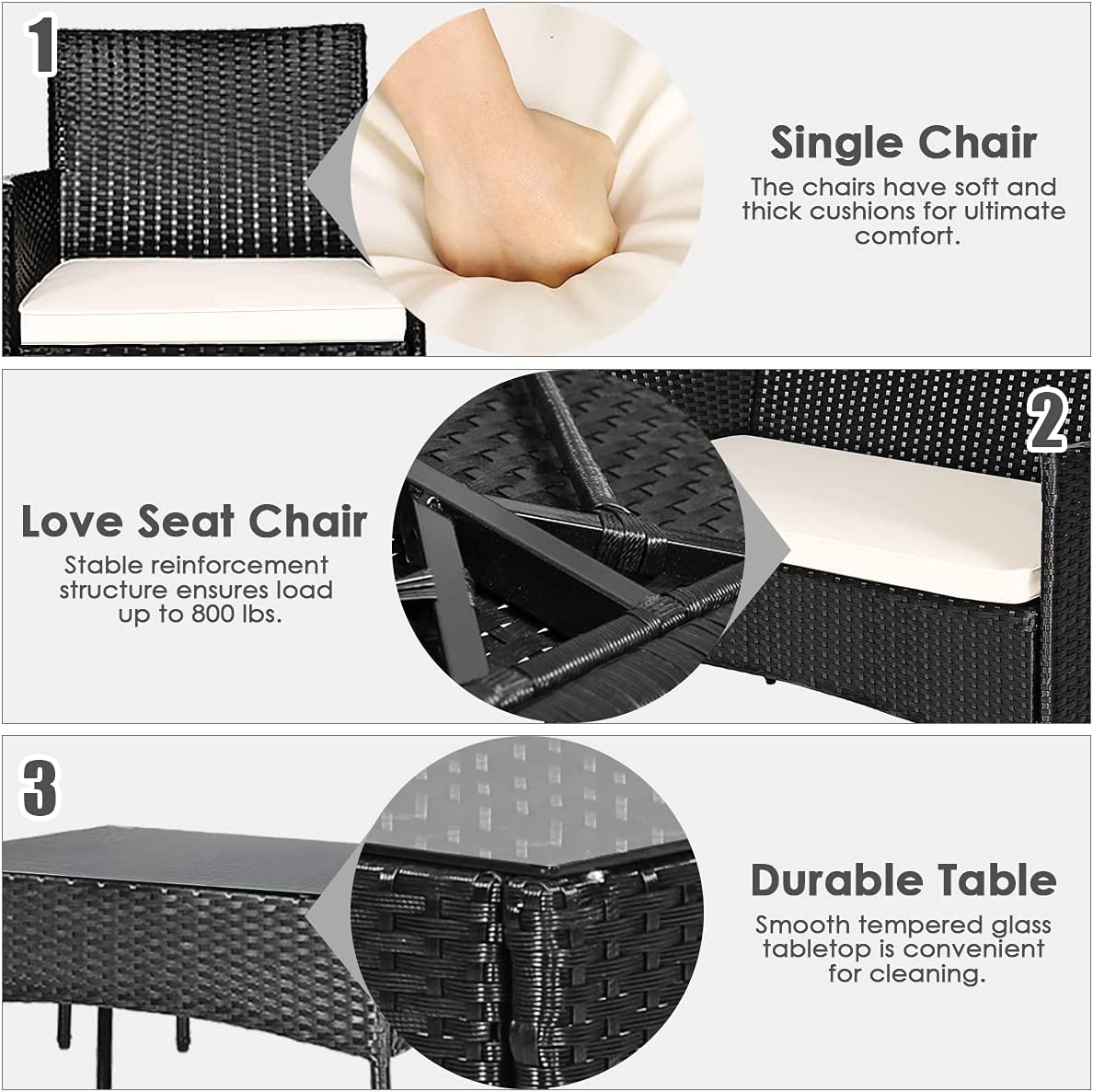 1

Single Chair

The chairs have soft and thick cushions for ultimate comfort.

2

Love Seat Chair

Stable reinforcement structure ensures load up to 800 lbs.

3

Durable Table

Smooth tempered glass tabletop is convenient for cleaning.