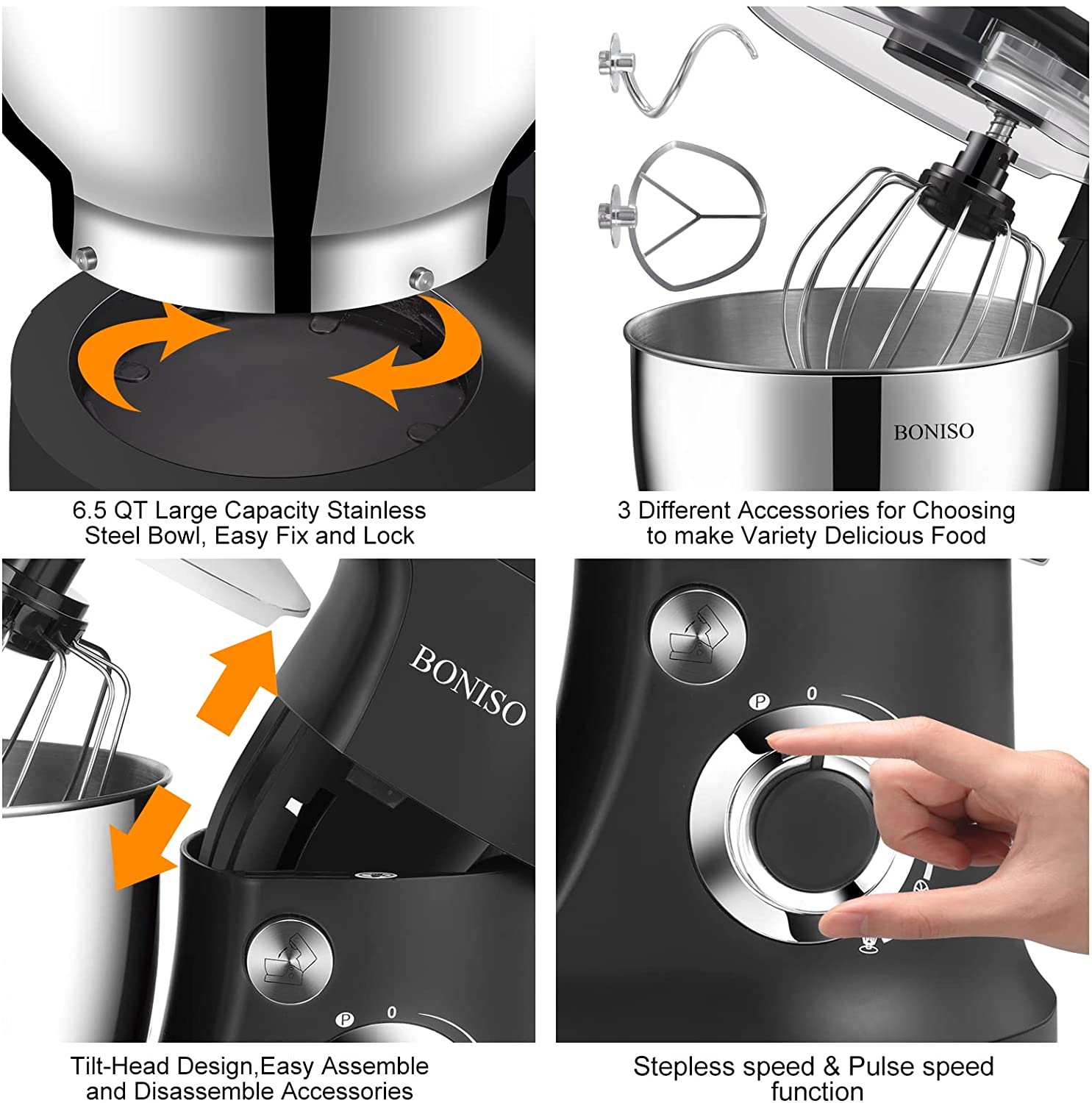 6.5 QT Large Capacity Stainless Steel Bowl, Easy Fix and Lock

BONISO

3 Different Accessories for Choosing to make Variety Delicious Food

BONISO

P 0

Tilt-Head Design,Easy Assemble and Disassemble Accessories

P 0

Stepless speed & Pulse speed function