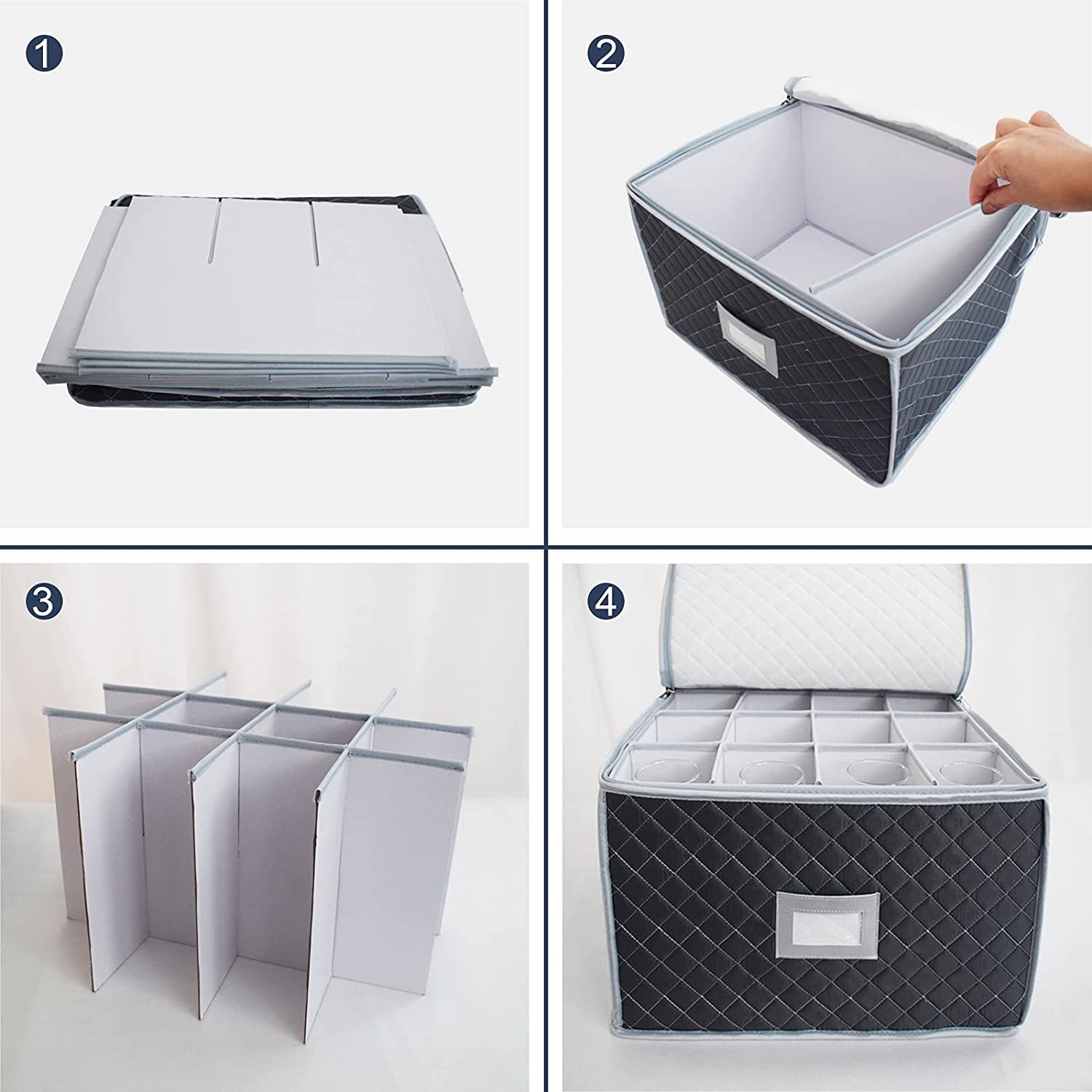 1

2

3

4