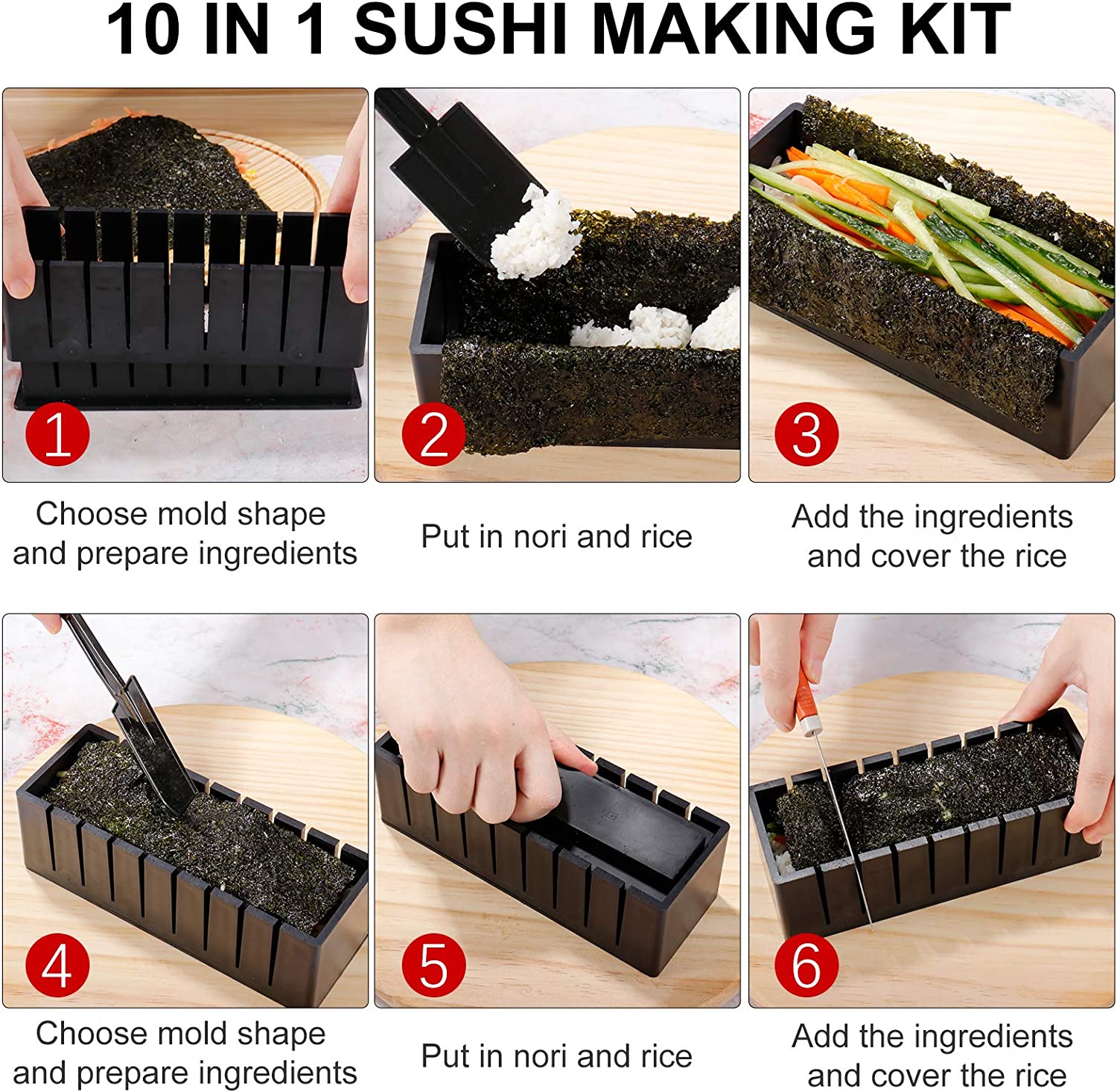 10 IN 1 SUSHI MAKING KIT

1
Choose mold shape and prepare ingredients

2
Put in nori and rice

3
Add the ingredients and cover the rice

4
Choose mold shape and prepare ingredients

5
Put in nori and rice

6
Add the ingredients and cover the rice