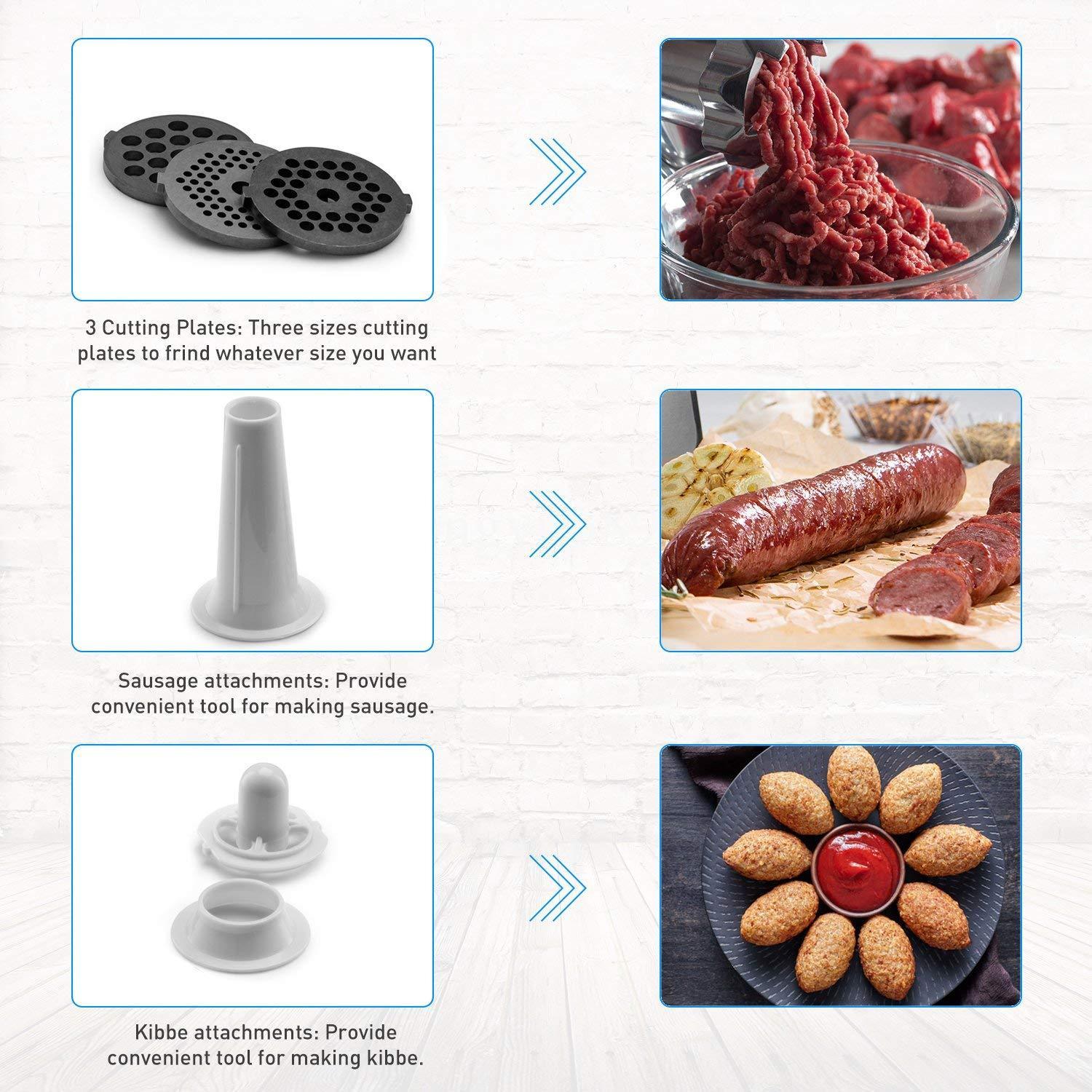 3 Cutting Plates: Three sizes cutting plates to frind whatever size you want

Sausage attachments: Provide convenient tool for making sausage.

Kibbe attachments: Provide convenient tool for making kibbe.