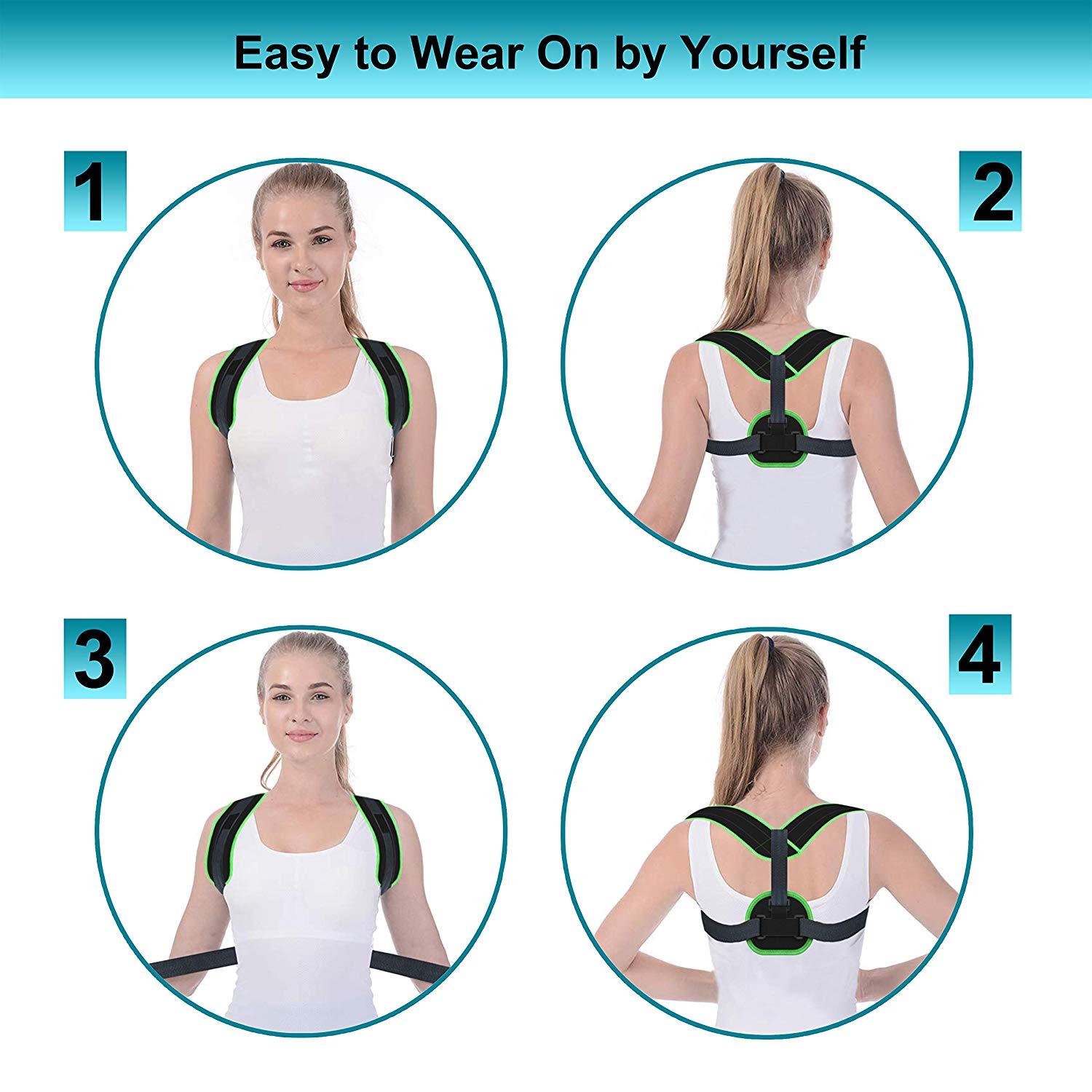 Easy to Wear On by Yourself

1

2

3

4