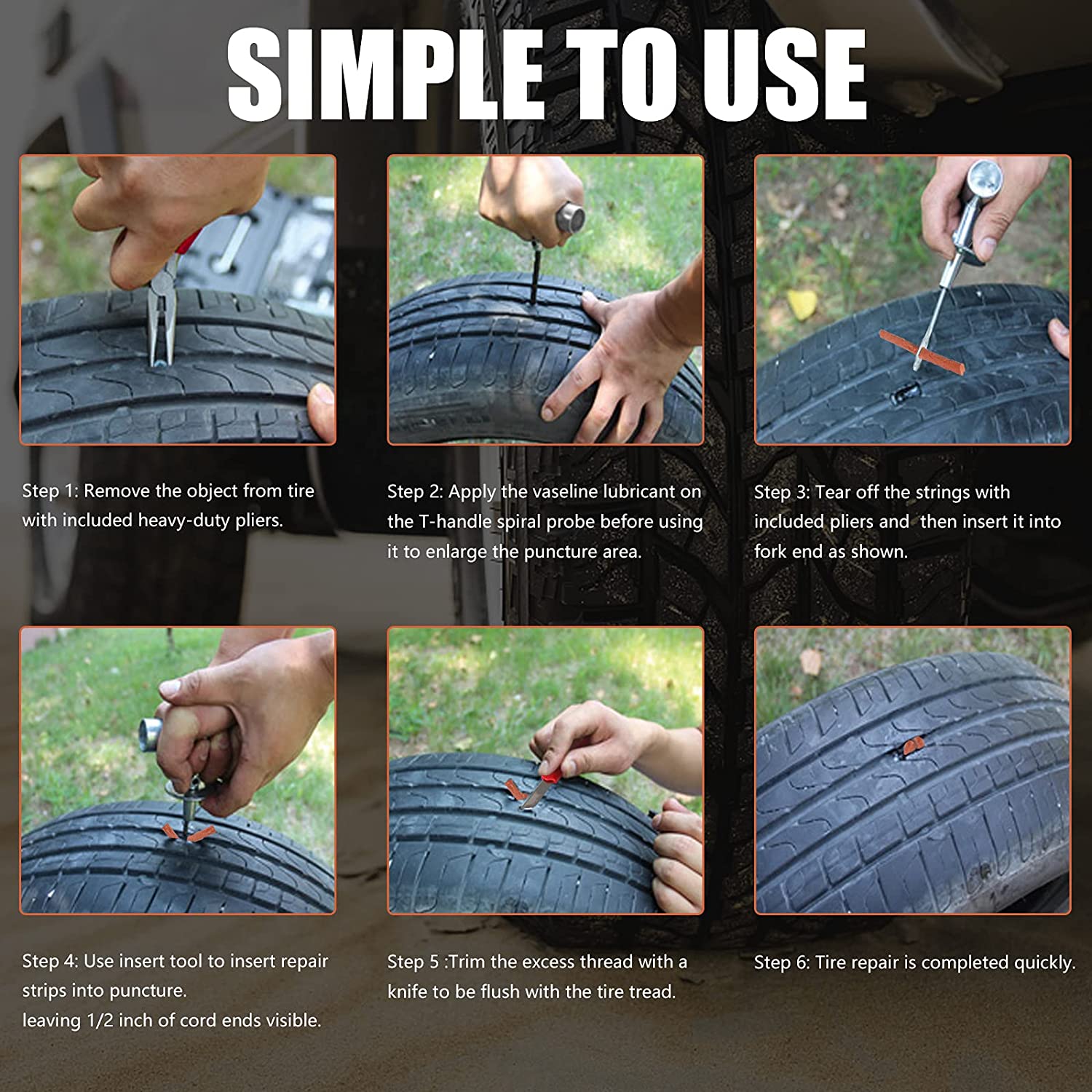 SIMPLE TO USE

Step 1: Remove the object from tire with included heavy-duty pliers.

Step 2: Apply the vaseline lubricant on the T-handle spiral probe before using it to enlarge the puncture area.

Step 3: Tear off the strings with included pliers and then insert it into fork end as shown.

Step 4: Use insert tool to insert repair strips into puncture.
leaving 1/2 inch of cord ends visible.

Step 5 :Trim the excess thread with a knife to be flush with the tire tread.

Step 6: Tire repair is completed quickly.