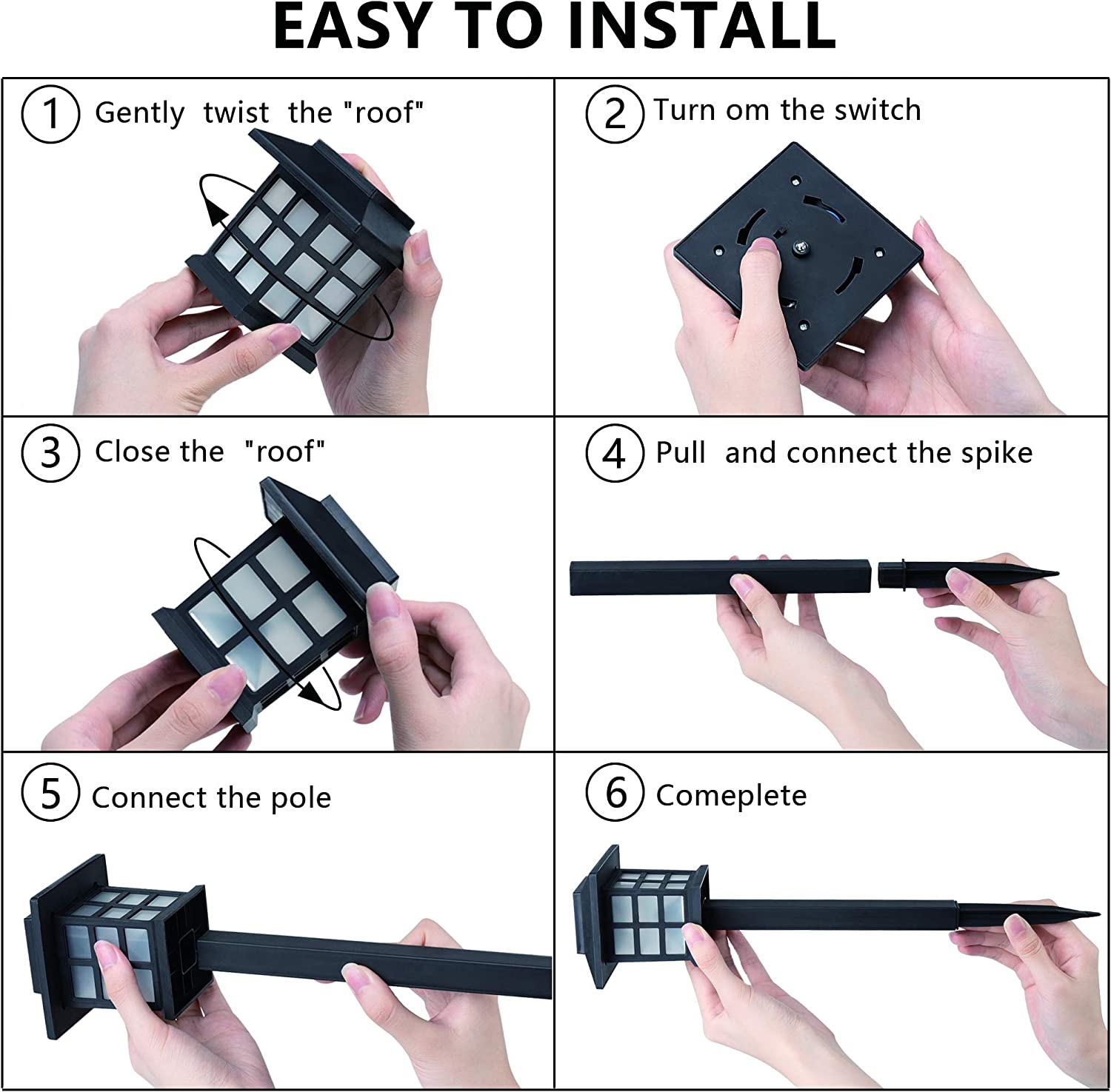 EASY TO INSTALL

1 Gently twist the "roof"

2 Turn om the switch

3 Close the "roof"

4 Pull and connect the spike

5 Connect the pole

6 Comeplete