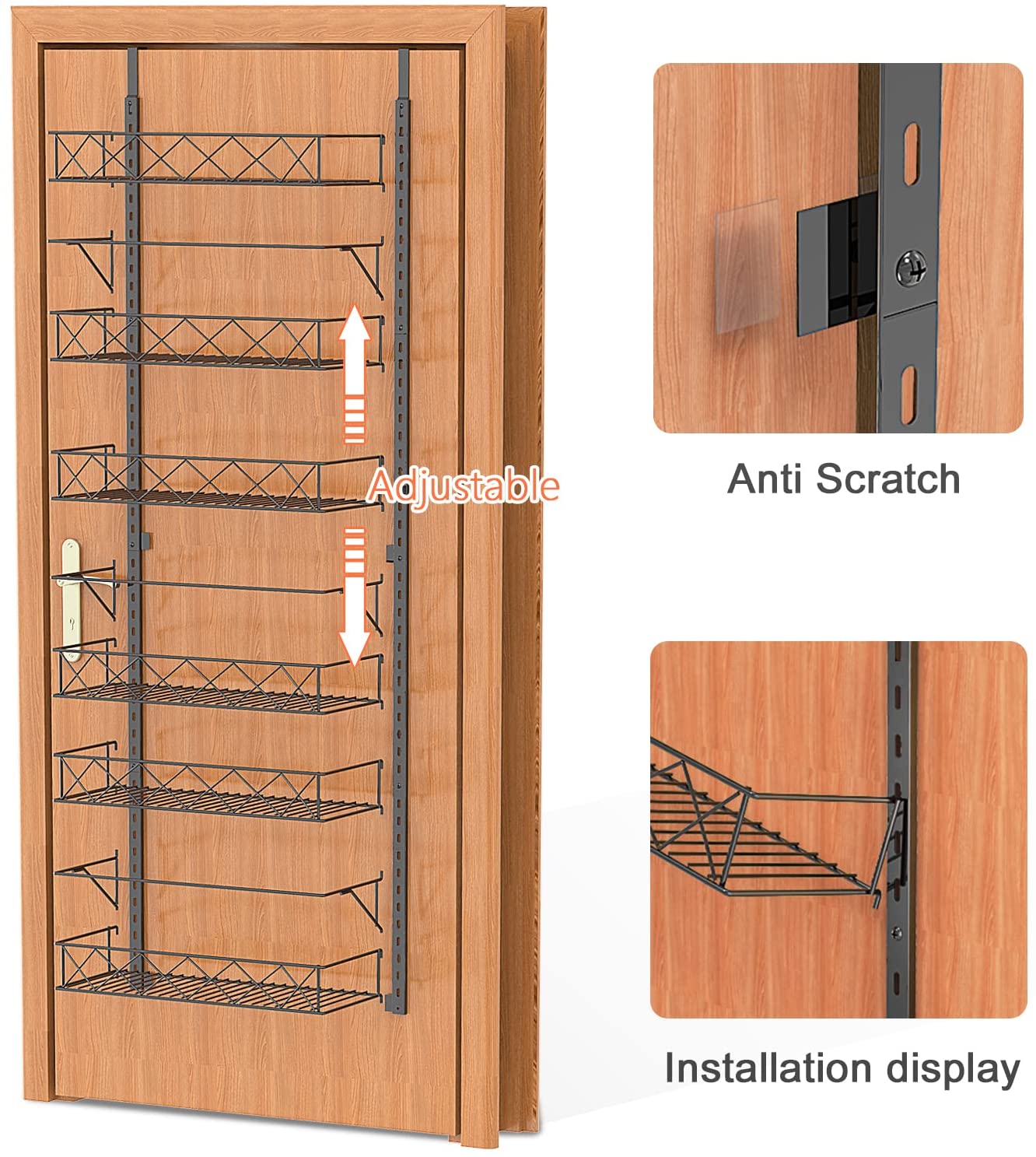 Adjustable

Anti Scratch

Installation display