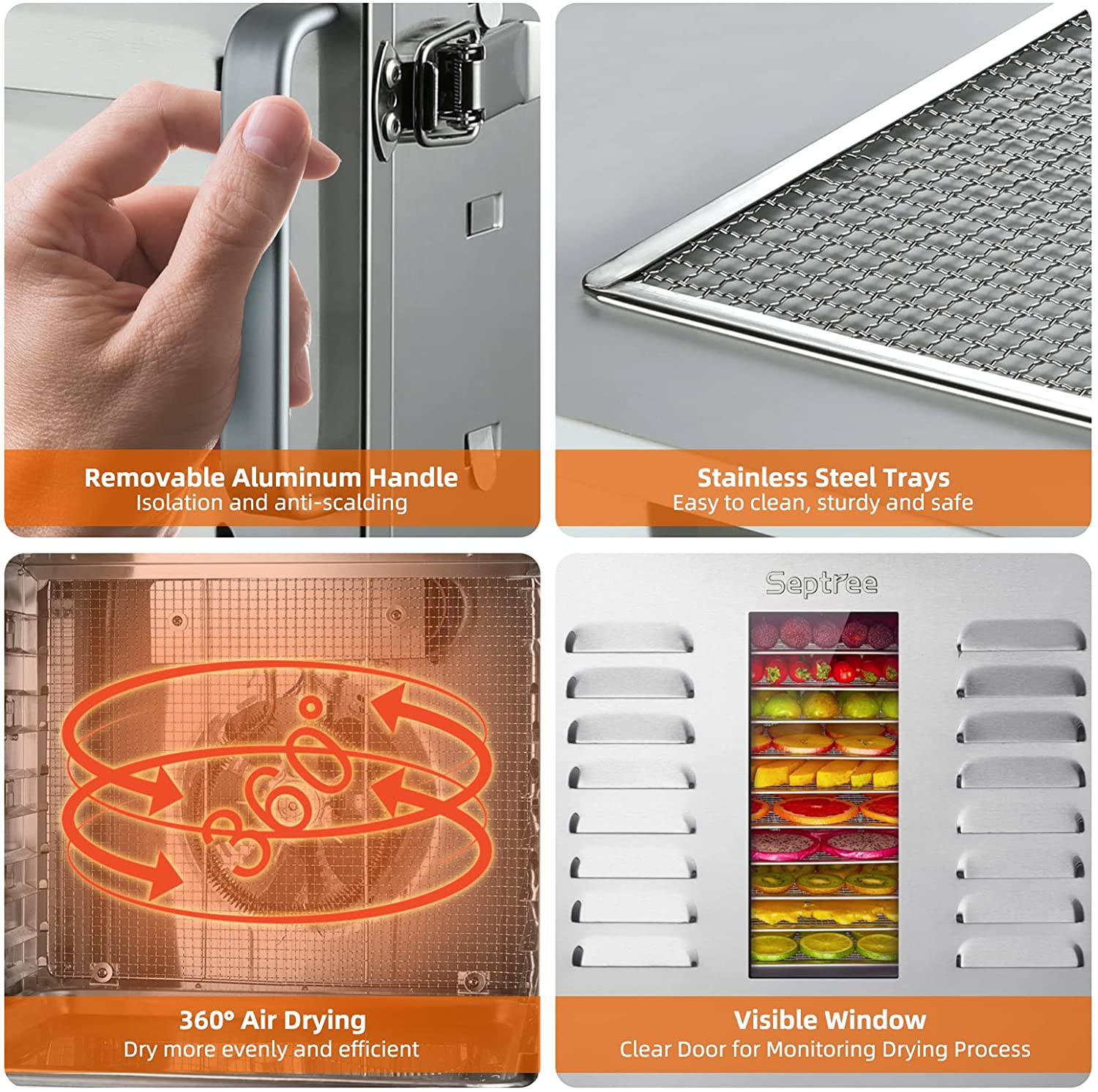 Removable Aluminum Handle
Isolation and anti-scalding

Stainless Steel Trays
Easy to clean, sturdy and safe

360°

360° Air Drying
Dry more evenly and efficient

Septree

Visible Window
Clear Door for Monitoring Drying Process