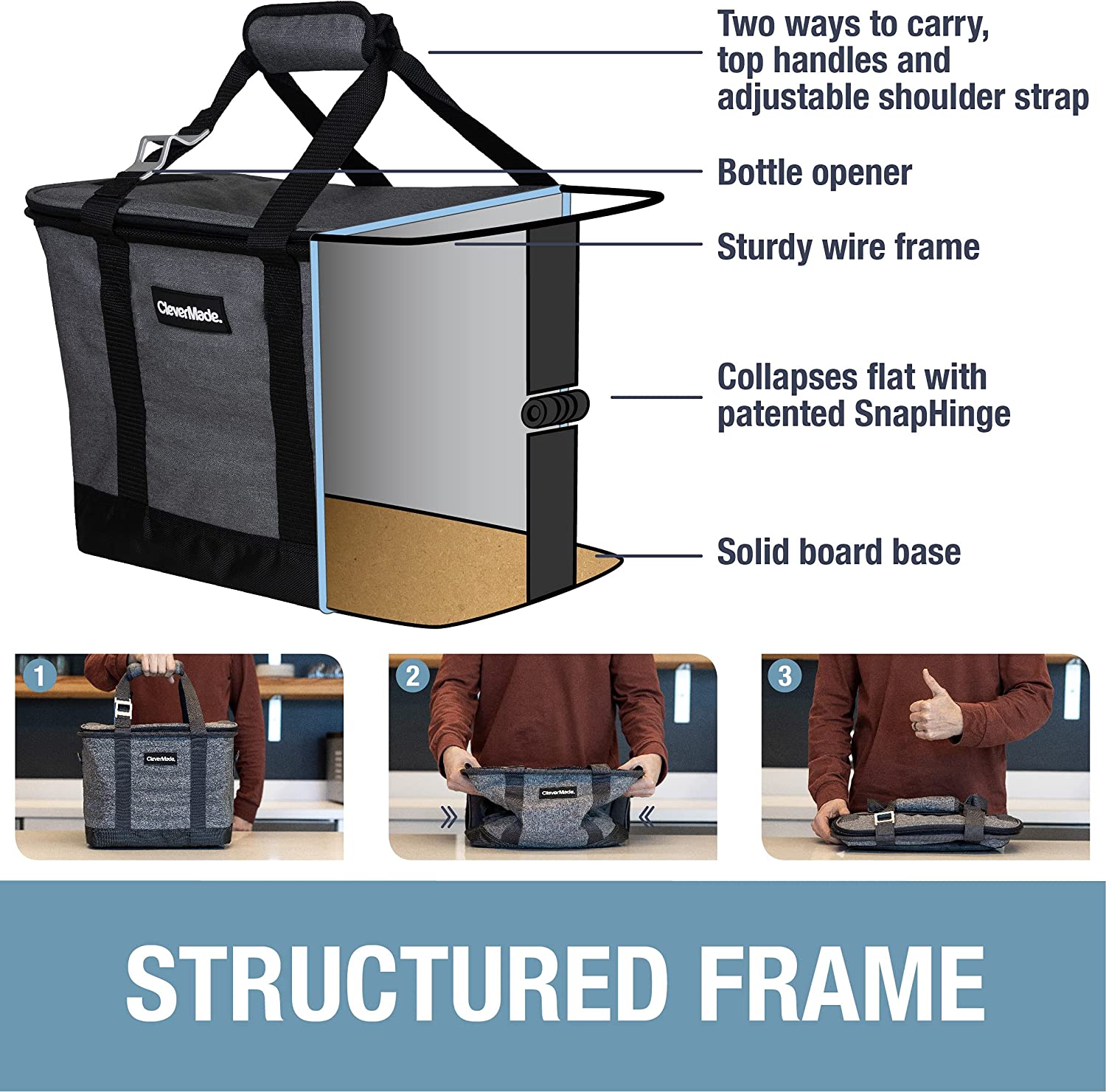 CleverMade.

Two ways to carry, top handles and adjustable shoulder strap

Bottle opener

Sturdy wire frame

Collapses flat with patented SnapHinge

Solid board base

1

CleverMade.

2

CleverMade.

3

STRUCTURED FRAME