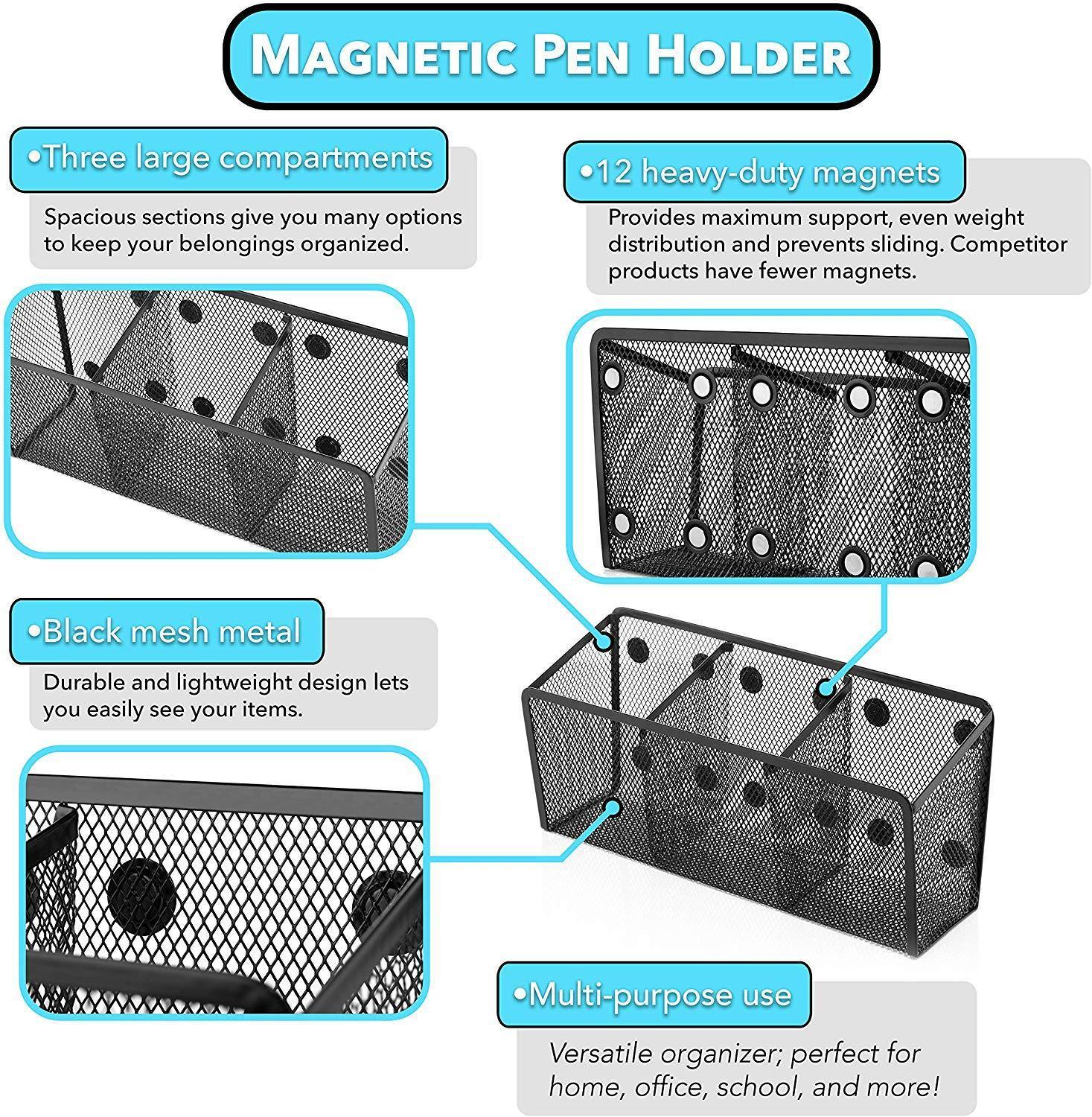 MAGNETIC PEN HOLDER

•Three large compartments

Spacious sections give you many options to keep your belongings organized.

•12 heavy-duty magnets

Provides maximum support, even weight distribution and prevents sliding. Competitor products have fewer magnets.

•Black mesh metal

Durable and lightweight design lets you easily see your items.

•Multi-purpose use

Versatile organizer; perfect for home, office, school, and more!